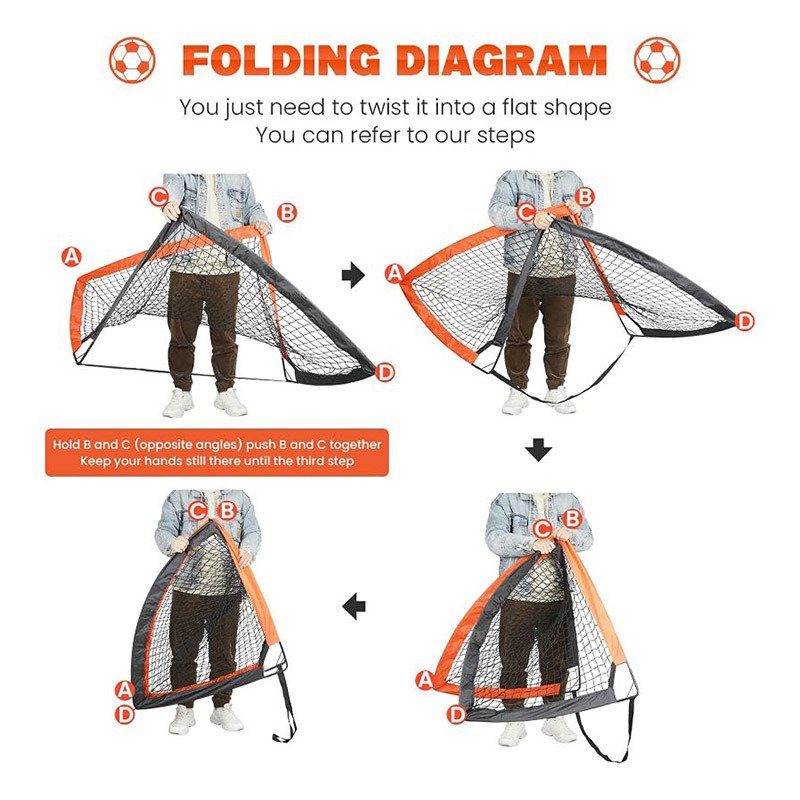 FOLDING DIAGRAM

You just need to twist it into a flat shape
You can refer to our steps

C
B
A
D

C
B
A
D

Hold B and C (opposite angles) push B and C together
Keep your hands still there until the third step

C B
A
D

C B
A
D